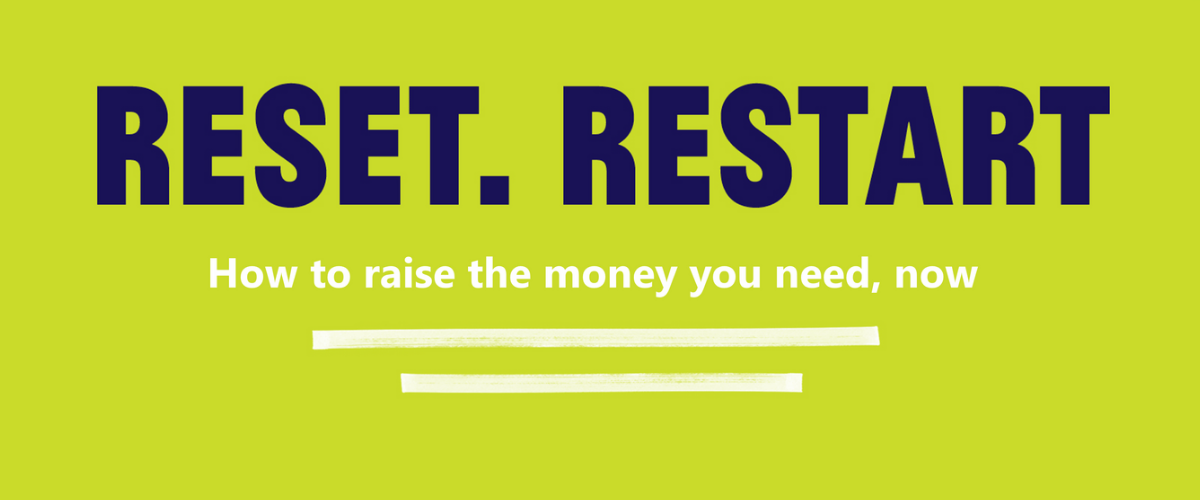 RESET. RESTART

How to raise the money you need, now