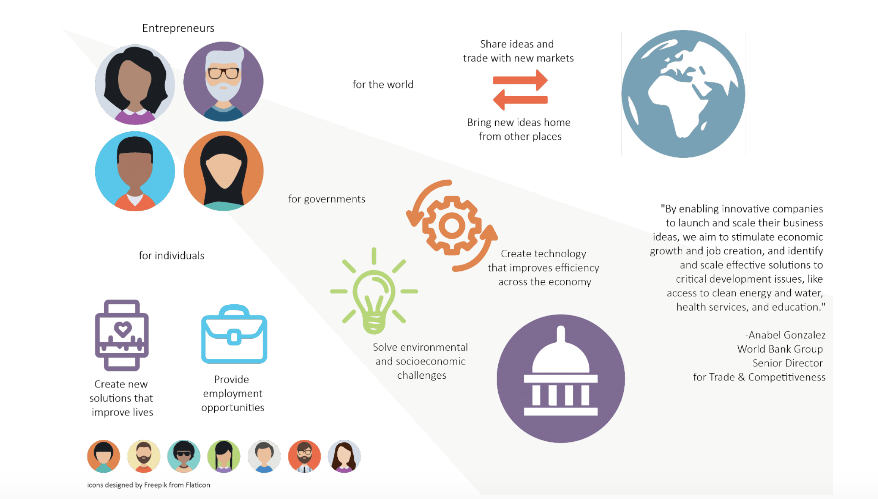 Entrepreneurs

for the world

Share ideas and trade with new markets

Bring new ideas home from other places

for governments

Create technology that improves efficiency across the economy

Solve environmental and socioeconomic challenges

for individuals

Create new solutions that improve lives

Provide employment opportunities

"By enabling innovative companies to launch and scale their business ideas, we aim to stimulate economic growth and job creation, and identify and scale effective solutions to critical development issues, like access to clean energy and water, health services, and education."

-Anabel Gonzalez
World Bank Group
Senior Director
for Trade & Competitiveness

icons designed by Freep k from Flaticon