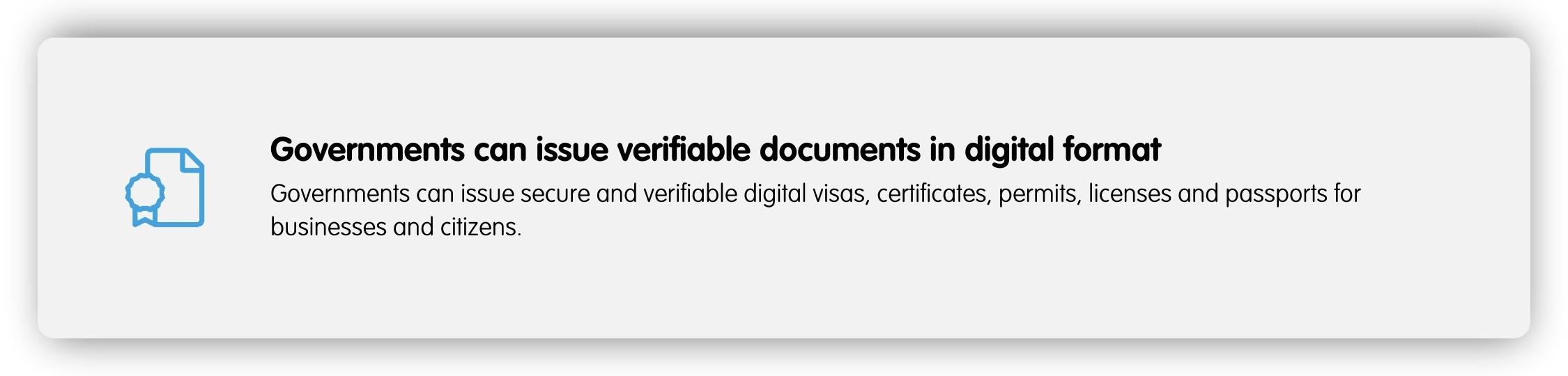 Governments can issue verifiable documents in digital format

Governments can issue secure and verifiable digital visas, certificates, permits, licenses and passports for businesses and citizens.